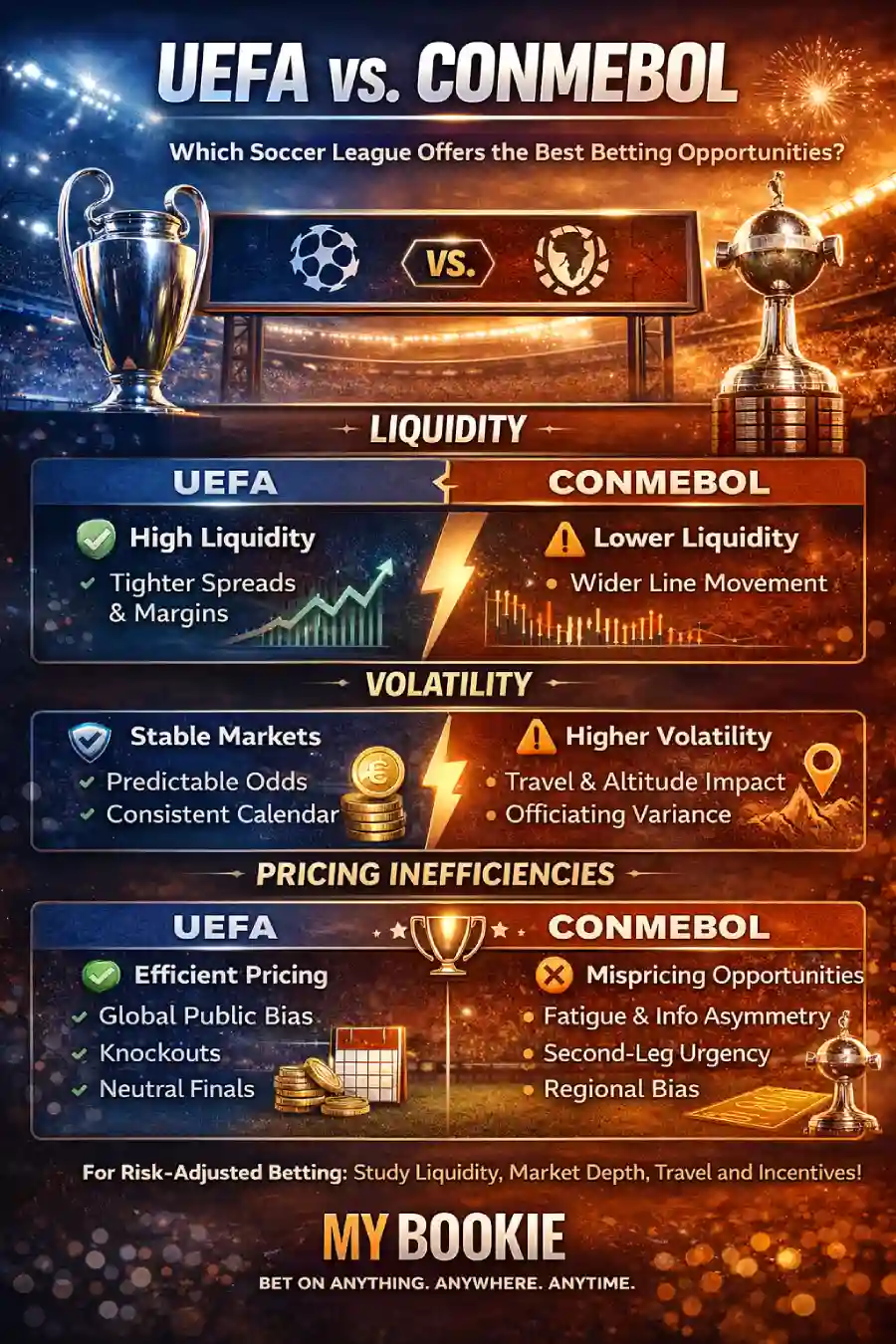 UEFA vs. CONMEBOL

Which Soccer League Offers the Best Betting Opportunities?

VS.

LIQUIDITY

UEFA

High Liquidity

Tighter Spreads & Margins

CONMEBOL

Lower Liquidity

Wider Line Movement

VOLATILITY

Stable Markets

Predictable Odds

Consistent Calendar

Higher Volatility

Travel & Altitude Impact

Officiating Variance

PRICING INEFFICIENCIES

UEFA

Efficient Pricing

Global Public Bias

Knockouts

Neutral Finals

CONMEBOL

Mispricing Opportunities

Fatigue & Info Asymmetry

Second-Leg Urgency

Regional Bias

For Risk-Adjusted Betting: Study Liquidity, Market Depth, Travel and Incentives!

MY BOOKIE

BET ON ANYTHING. ANYWHERE. ANYTIME.