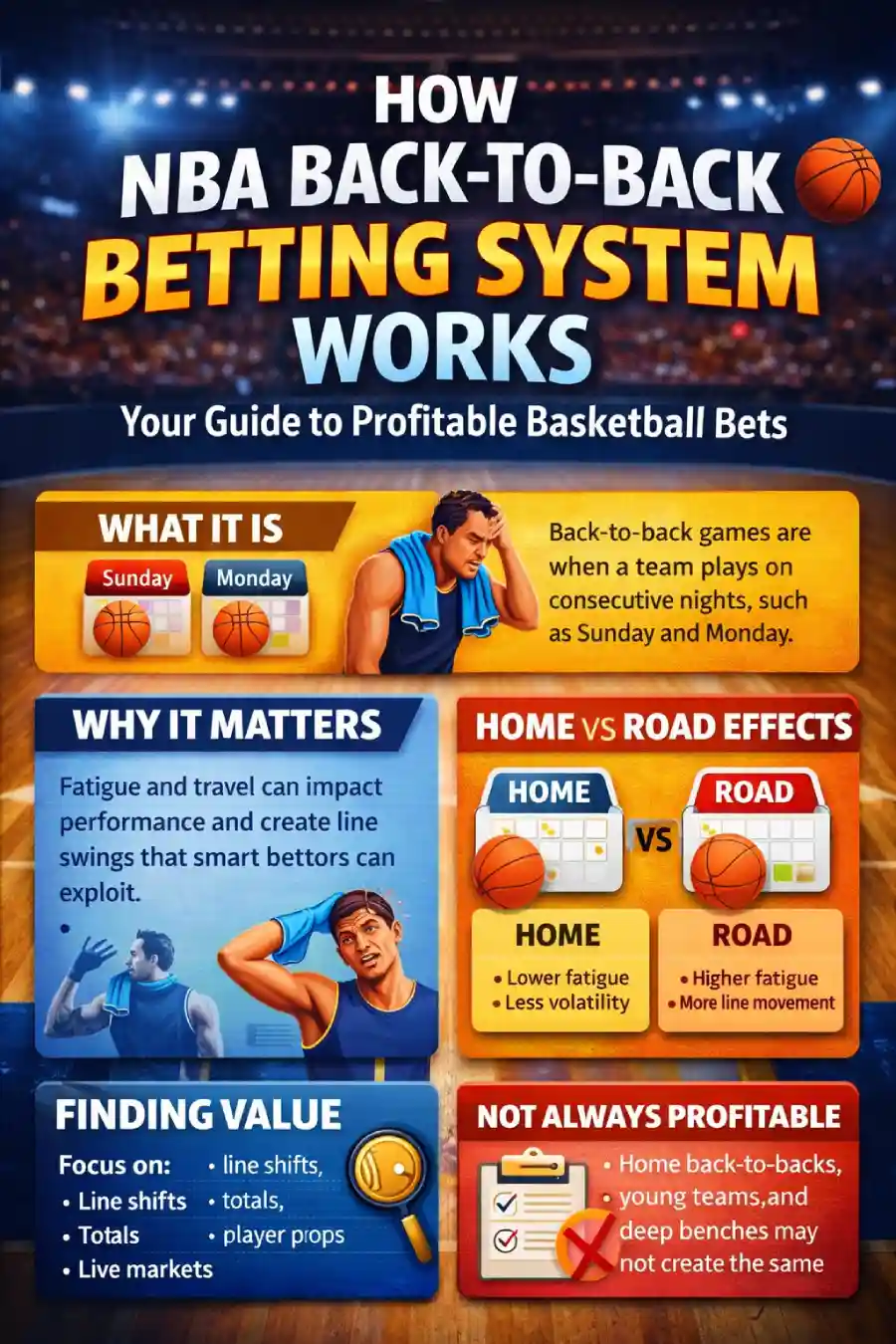 HOW
NBA BACK-TO-BACK
BETTING SYSTEM
WORKS

Your Guide to Profitable Basketball Bets

WHAT IT IS

Sunday

Monday

Back-to-back games are when a team plays on consecutive nights, such as Sunday and Monday.

WHY IT MATTERS

Fatigue and travel can impact performance and create line swings that smart bettors can exploit.

•

HOME VS ROAD EFFECTS

HOME

VS

ROAD

HOME
• Lower fatigue
• Less volatility

ROAD
• Higher fatigue
• More line movement

FINDING VALUE

Focus on:
• Line shifts
• Totals
• Live markets

• line shifts,
• totals,
• player props

NOT ALWAYS PROFITABLE

• Home back-to-backs,
• young teams,and deep benches may not create the same