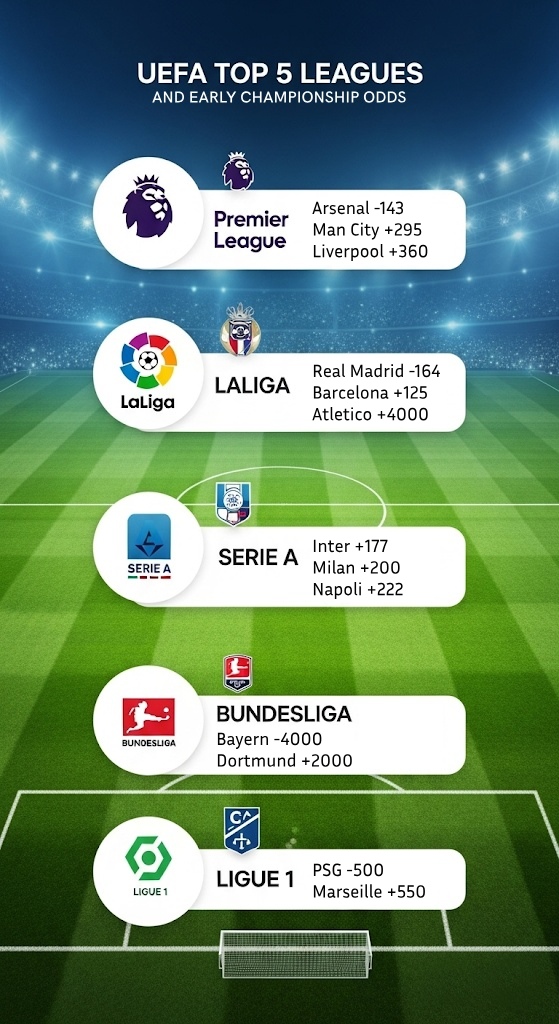 UEFA TOP 5 LEAGUES
AND EARLY CHAMPIONSHIP ODDS

Premier League
Arsenal -143
Man City +295
Liverpool +360

LaLiga
LALIGA
Real Madrid -164
Barcelona +125
Atletico +4000

SERIE A
SERIE A
Inter +177
Milan +200
Napoli +222

BUNDESLIGA
BUNDESLIGA
Bayern -4000
Dortmund +2000

LIGUE 1
LIGUE 1
PSG -500
Marseille +550