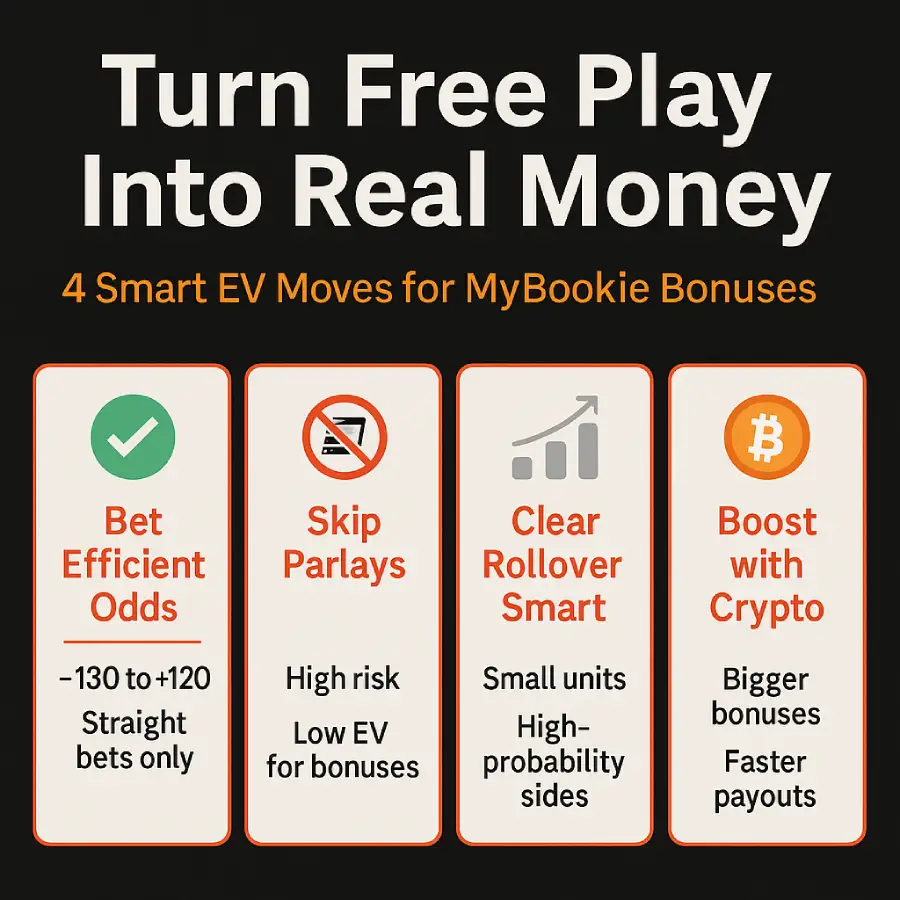 Turn Free Play Into Real Money

4 Smart EV Moves for MyBookie Bonuses

Bet Efficient Odds

−130 to +120

Straight bets only

Skip Parlays

High risk

Low EV for bonuses

Clear Rollover Smart

Small units

High-probability sides

Boost with Crypto

Bigger bonuses

Faster payouts