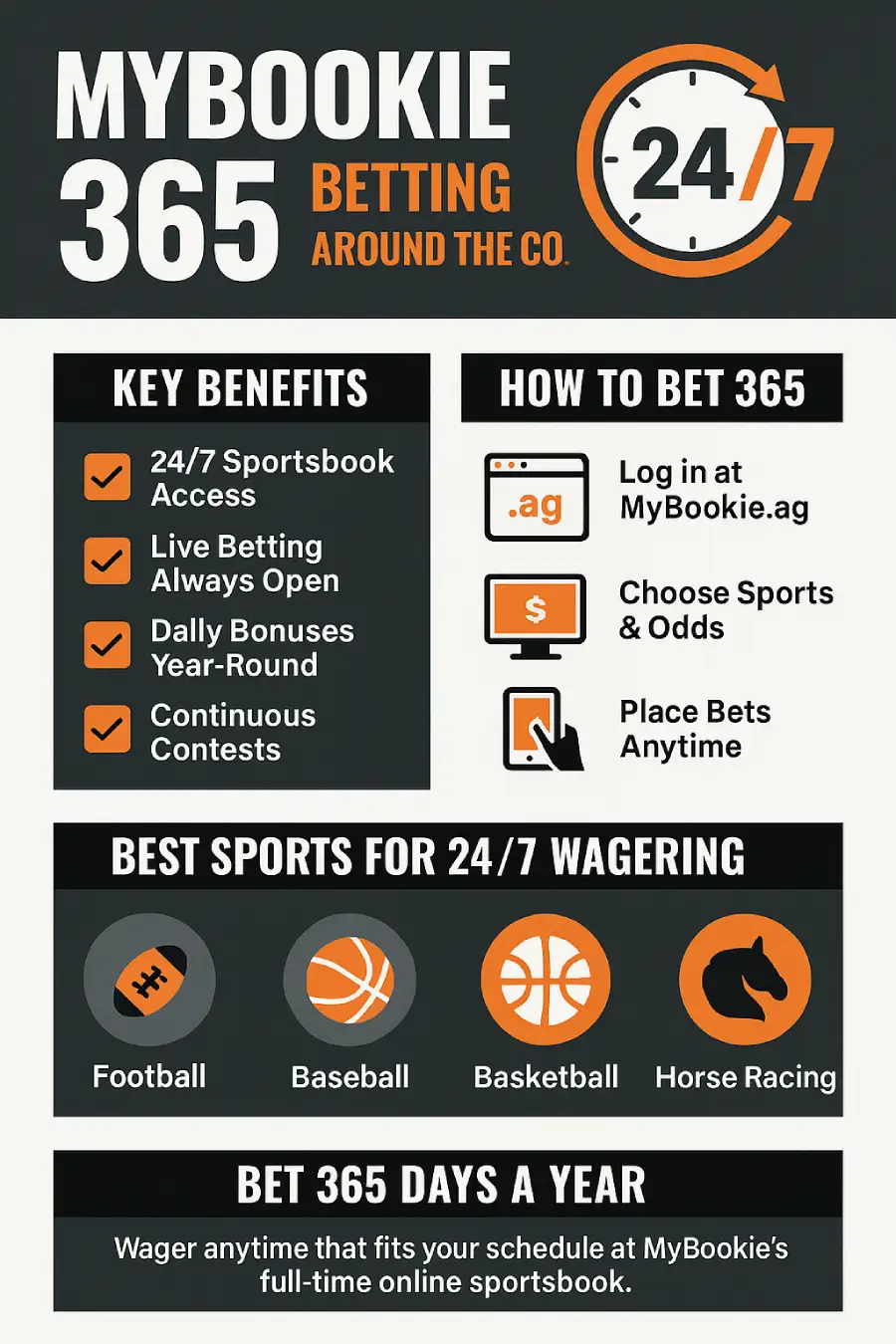 MYBOOKIE 365 BETTING AROUND THE CO.

24/7

KEY BENEFITS

24/7 Sportsbook Access

Live Betting Always Open

Dally Bonuses Year-Round

Continuous Contests

HOW TO BET 365

.ag

Log in at MyBookie.ag

$

Choose Sports & Odds

Place Bets Anytime

BEST SPORTS FOR 24/7 WAGERING

Football

Baseball

Basketball

Horse Racing

BET 365 DAYS A YEAR

Wager anytime that fits your schedule at MyBookie's full-time online sportsbook.